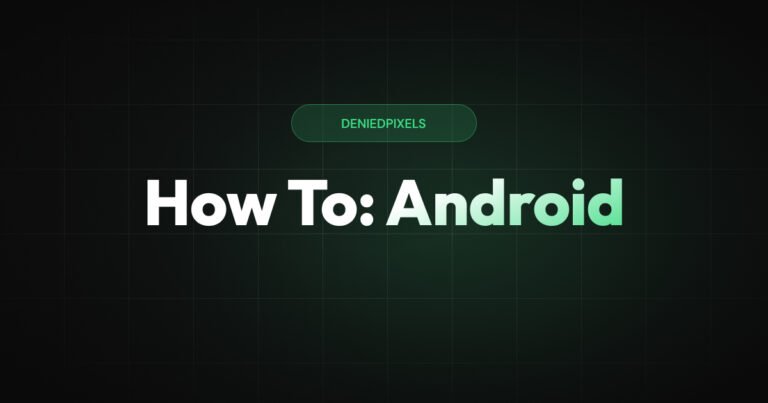 DENIEDPIXELS

How To: Android